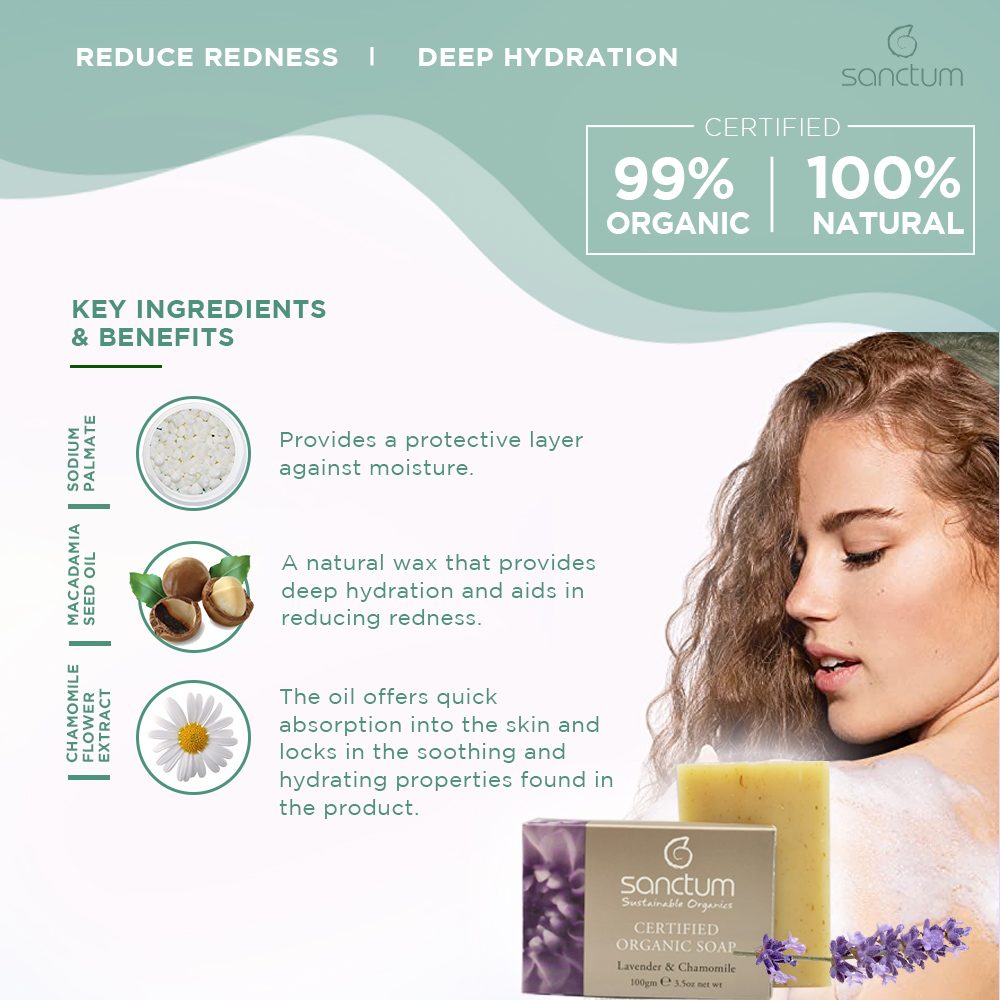 REDUCE REDNESS | DEEP HYDRATION

sanctum

CERTIFIED
99% ORGANIC | 100% NATURAL

KEY INGREDIENTS & BENEFITS

SODIUM PALMATE

Provides a protective layer against moisture.

MACADAMIA SEED OIL

A natural wax that provides deep hydration and aids in reducing redness.

CHAMOMILE FLOWER EXTRACT

The oil offers quick absorption into the skin and locks in the soothing and hydrating properties found in the product.

sanctum
Sustainable Organics
CERTIFIED ORGANIC SOAP
Lavender & Chamomile
100gm ℮ 3.5oz net wt